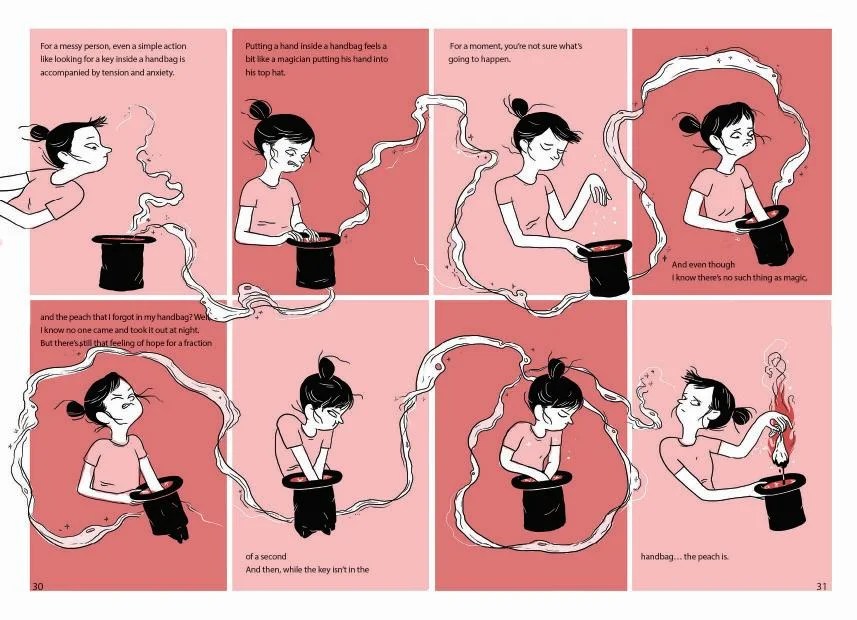 For a messy person, even a simple action like looking for a key inside a handbag is accompanied by tension and anxiety.

Putting a hand inside a handbag feels a bit like a magician putting his hand into his top hat.

For a moment, you're not sure what's going to happen.

And even though I know there's no such thing as magic,

and the peach that I forgot in my handbag? Well, I know no one came and took it out at night. But there's still that feeling of hope for a fraction

of a second
And then, while the key isn't in the

handbag… the peach is.

30

31