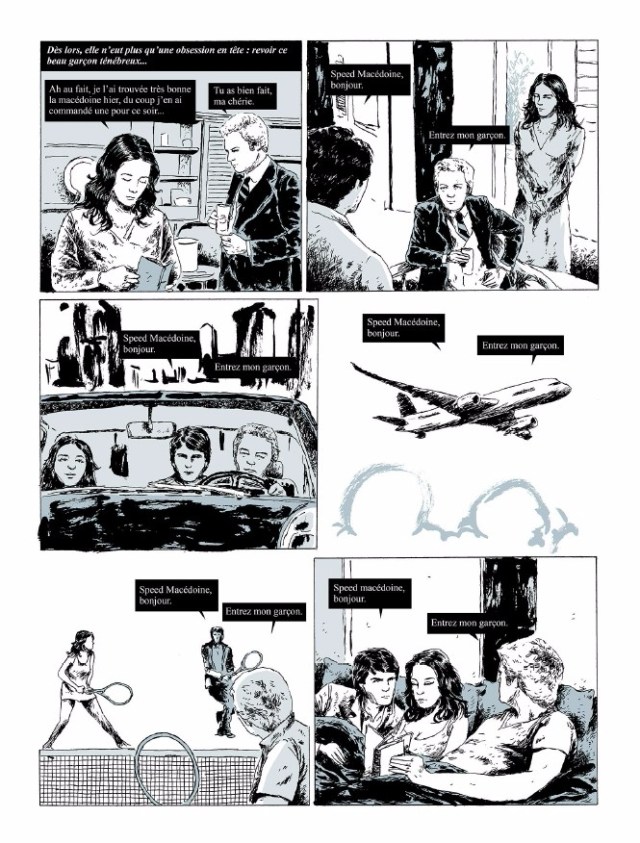 Dès lors, elle n'eut plus qu'une obsession en tête : revoir ce beau garçon ténébreux...

Ah au fait, je l'ai trouvée très bonne la macédoine hier, du coup j'en ai commandé une pour ce soir...

Tu as bien fait, ma chérie.

Speed Macédoine, bonjour.

Entrez mon garçon.

Speed Macédoine, bonjour.

Entrez mon garçon.

Speed Macédoine, bonjour.

Entrez mon garçon.

Speed Macédoine, bonjour.

Entrez mon garçon.

Speed macédoine, bonjour.

Entrez mon garçon.