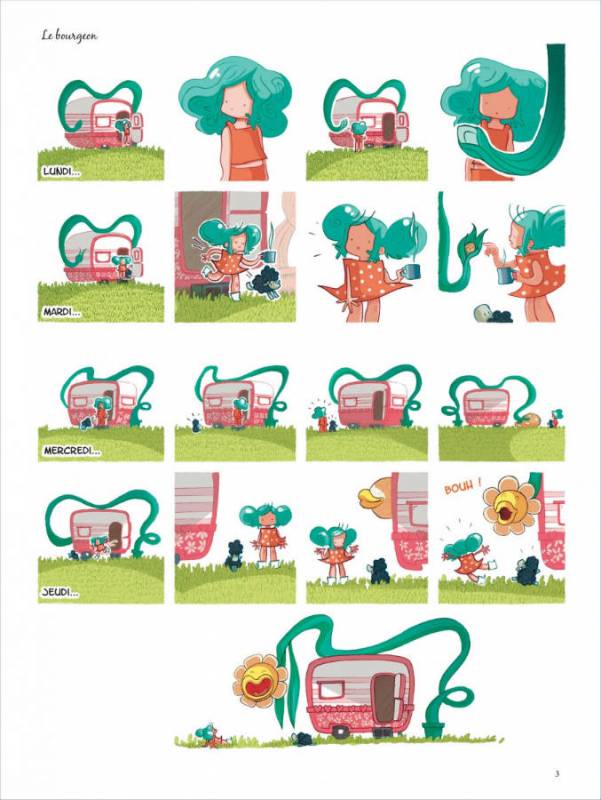 Le bourgeon

LUNDI...

MARDI...

MERCREDI...

JEUDI...

BOUH !

3